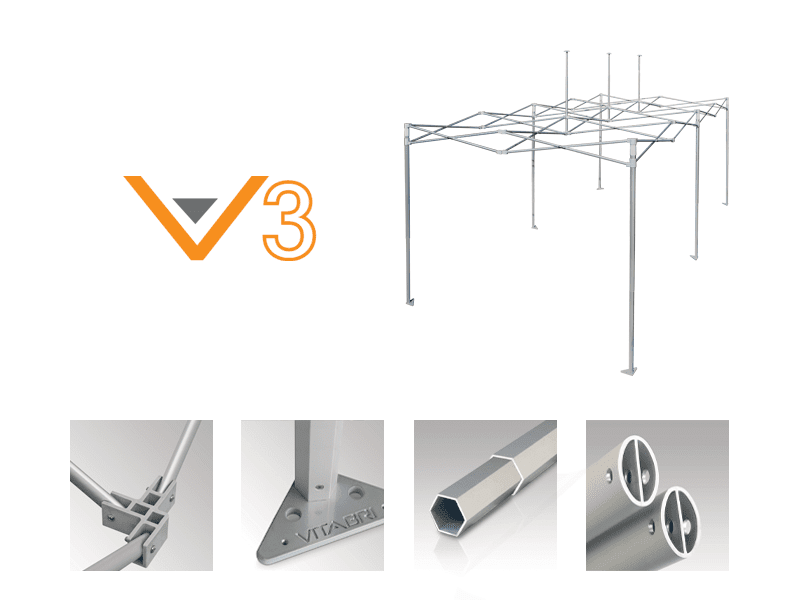 V3

VITABRI