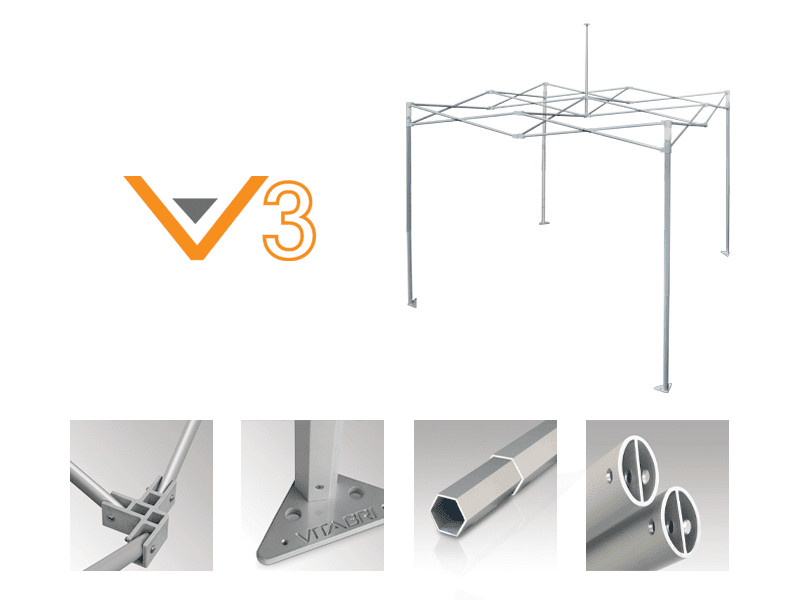 V3

VITABRI