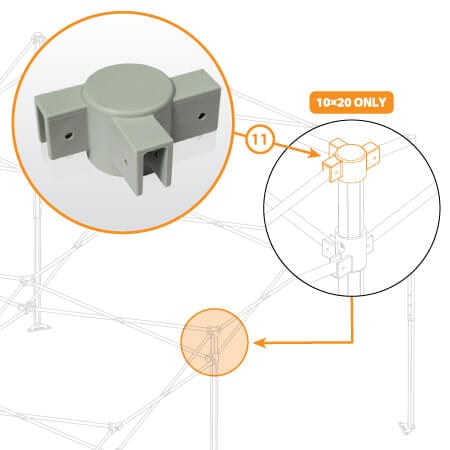 10×20 ONLY

11