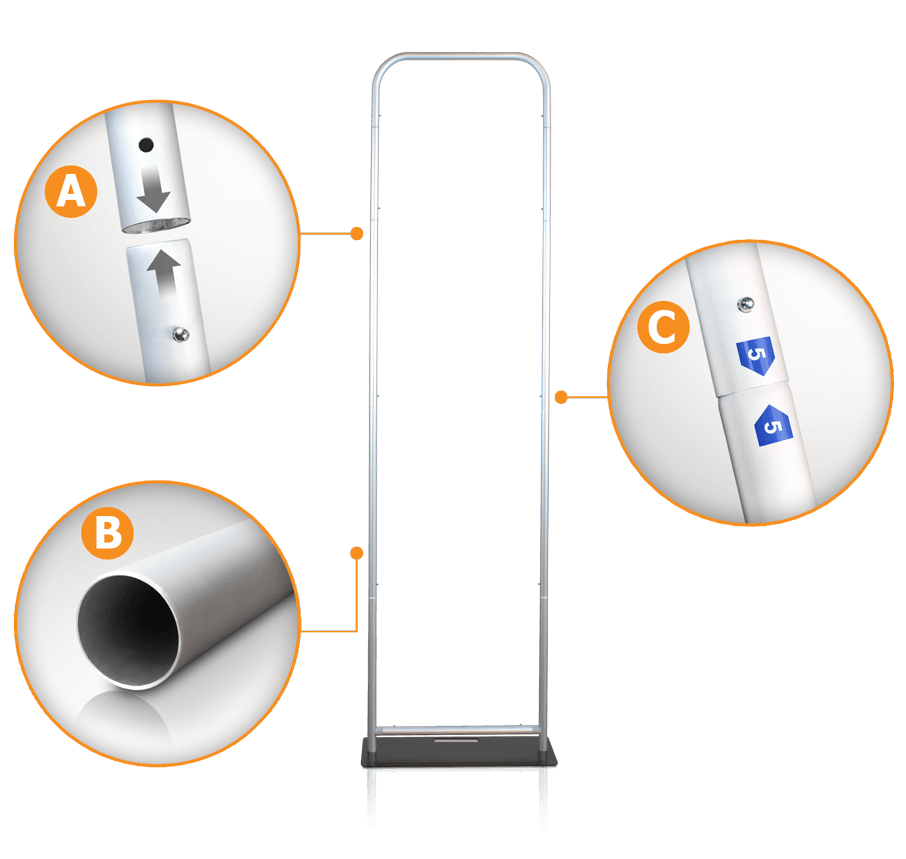 A

B

C

5

5